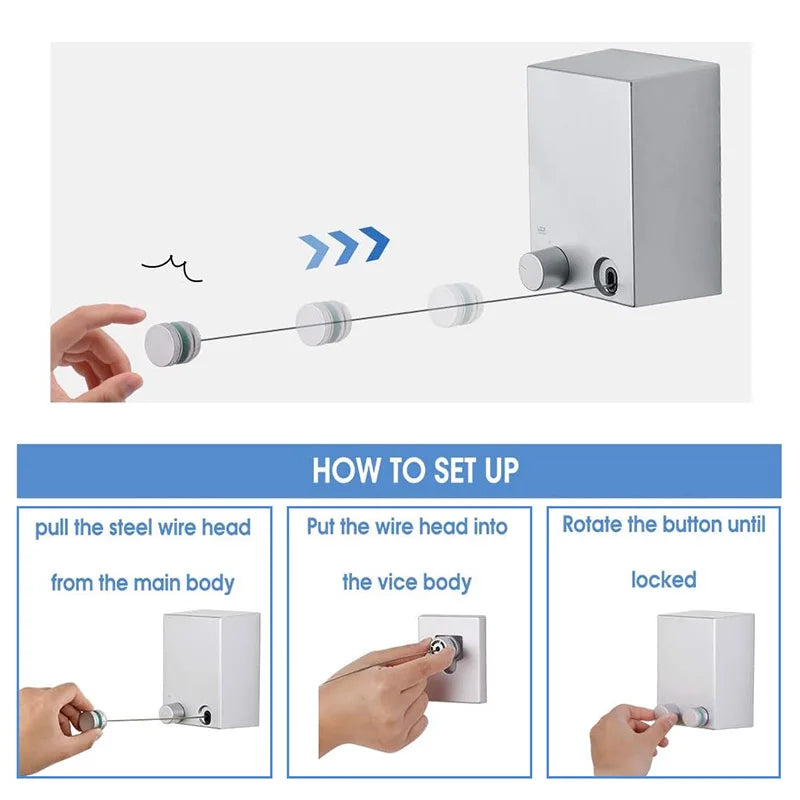 HOW TO SET UP

pull the steel wire head from the main body

Put the wire head into the vice body

Rotate the button until locked